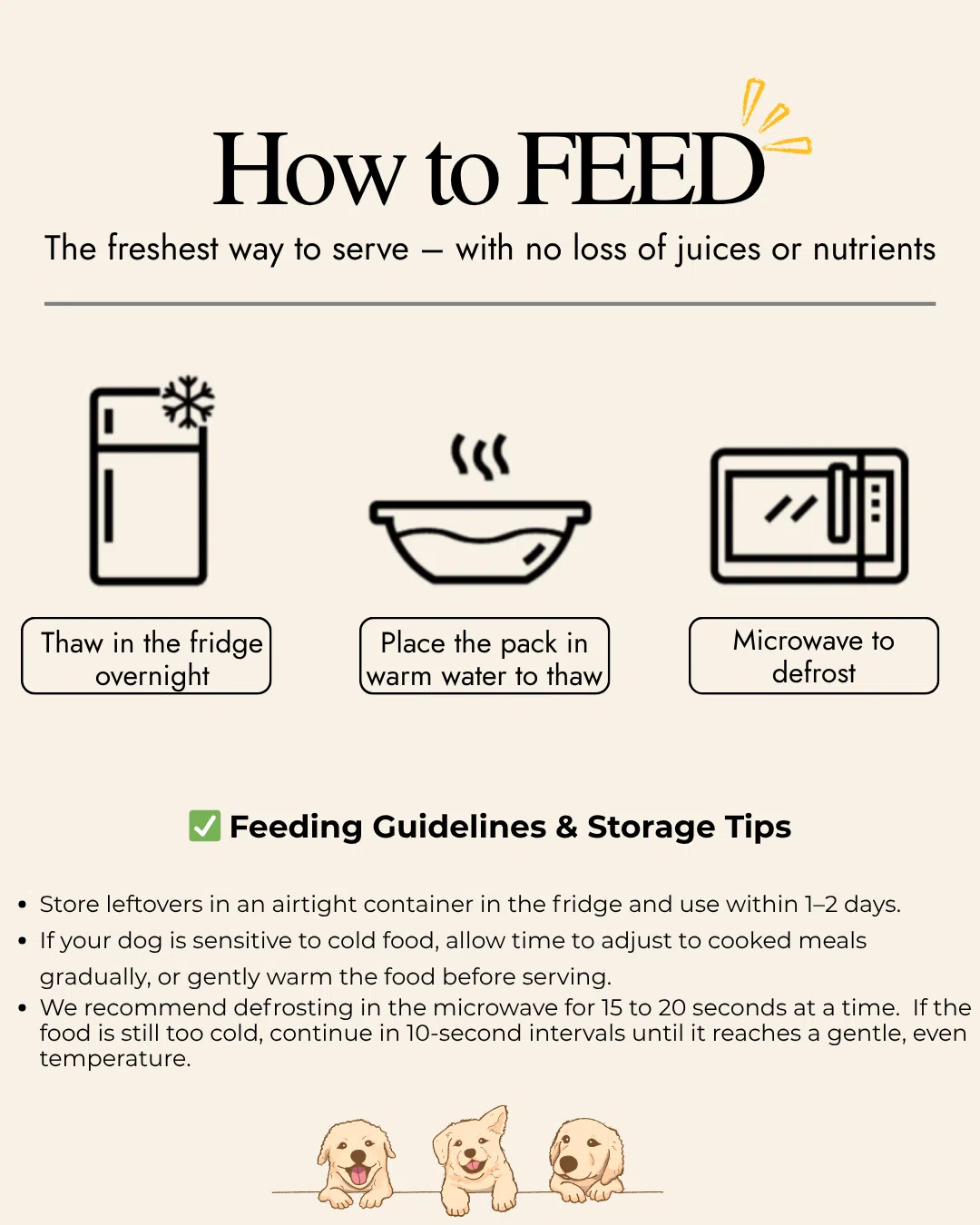 How to FEED

The freshest way to serve — with no loss of juices or nutrients

Thaw in the fridge overnight

Place the pack in warm water to thaw

Microwave to defrost

✅ Feeding Guidelines & Storage Tips

• Store leftovers in an airtight container in the fridge and use within 1–2 days.
• If your dog is sensitive to cold food, allow time to adjust to cooked meals gradually, or gently warm the food before serving.
• We recommend defrosting in the microwave for 15 to 20 seconds at a time. If the food is still too cold, continue in 10-second intervals until it reaches a gentle, even temperature.